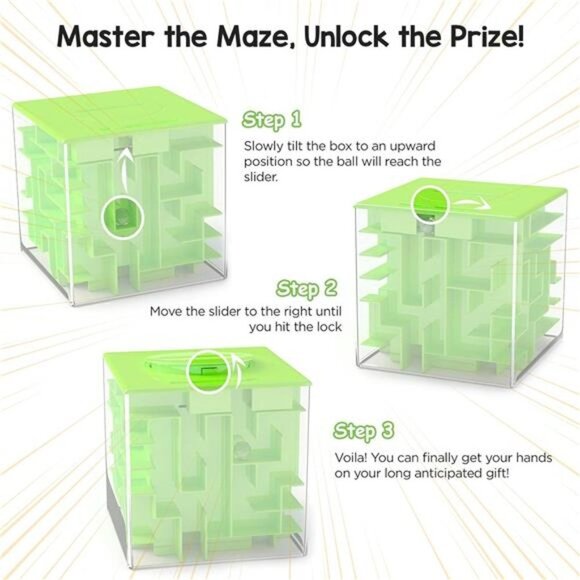 Master the Maze, Unlock the Prize!

Step 1

Slowly tilt the box to an upward position so the ball will reach the slider.

Step 2

Move the slider to the right until you hit the lock

Step 3

Voila! You can finally get your hands on your long anticipated gift!